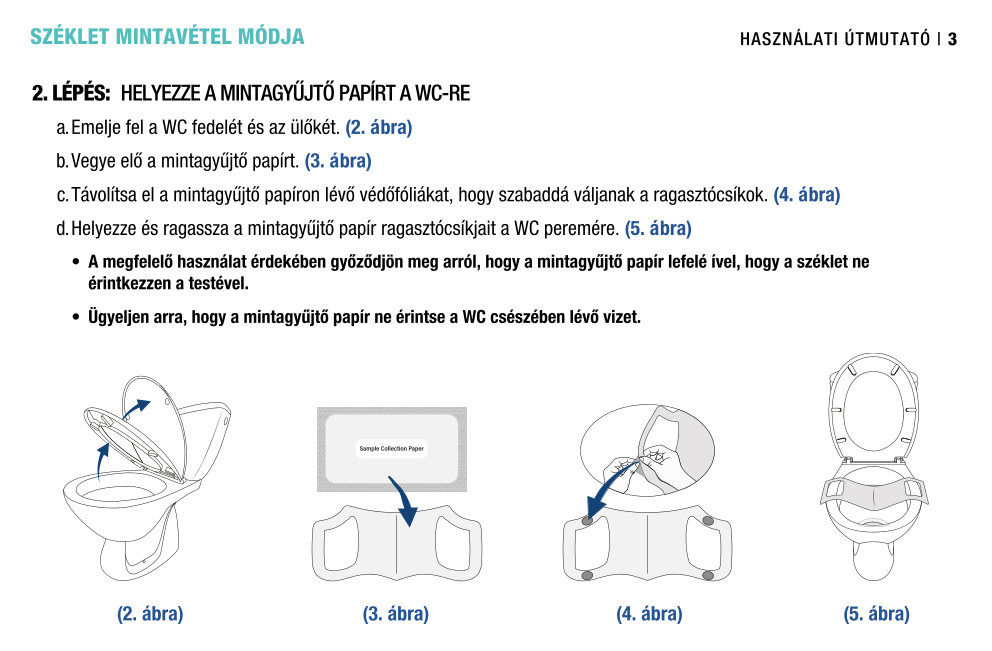 SZÉKLET MINTAVÉTEL MÓDJA

HASZNÁLATI ÚTMUTATÓ | 3

2. LÉPÉS: HELYEZZE A MINTAGYŰJTŐ PAPÍRT A WC-RE

a. Emelje fel a WC fedelét és az ülőkét. (2. ábra)

b. Vegye elő a mintagyűjtő papírt. (3. ábra)

c. Távolítsa el a mintagyűjtő papíron lévő védőfóliákat, hogy szabaddá váljanak a ragasztócsíkok. (4. ábra)

d. Helyezze és ragassza a mintagyűjtő papír ragasztócsíkjait a WC peremére. (5. ábra)

• A megfelelő használat érdekében győződjön meg arról, hogy a mintagyűjtő papír lefelé ível, hogy a széklet ne érintkezzen a testével.

• Ügyeljen arra, hogy a mintagyűjtő papír ne érintse a WC csészében lévő vizet.

Sample Collection Paper

(2. ábra)

(3. ábra)

(4. ábra)

(5. ábra)